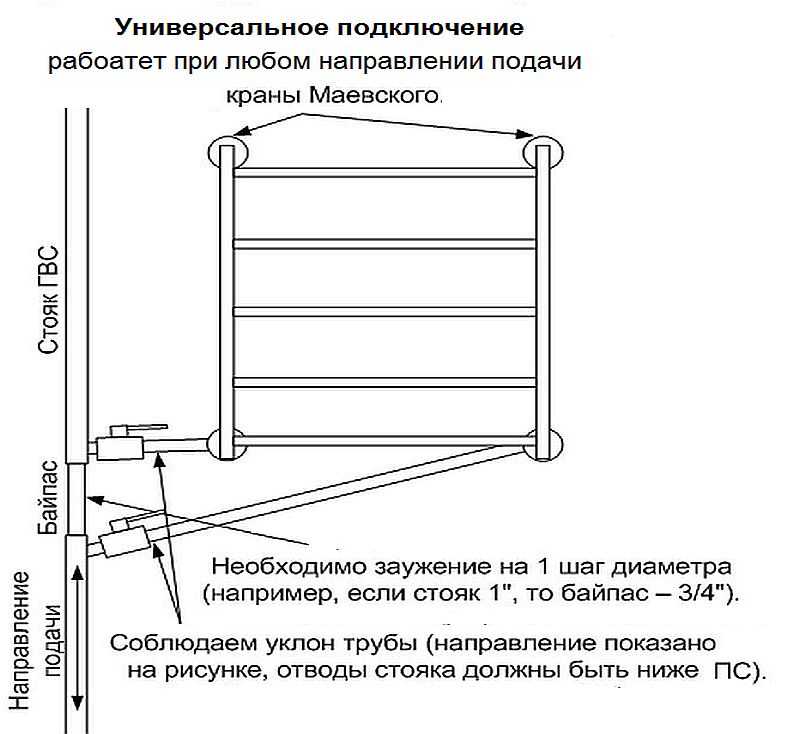 Универсальное подключение
рабоатет при любом направлении подачи

краны Маевского.

Стояк ГВС

Байпас

Направление подачи

Необходимо заужение на 1 шаг диаметра (например, если стояк 1", то байпас – 3/4").

Соблюдаем уклон трубы (направление показано на рисунке, отводы стояка должны быть ниже ПС).